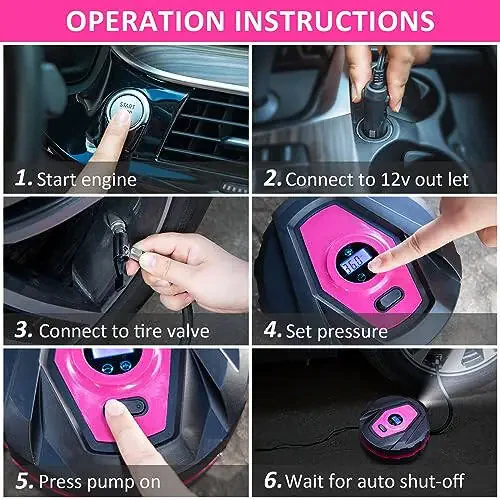 OPERATION INSTRUCTIONS

START

1. Start engine

2. Connect to 12v out let

3. Connect to tire valve

360

4. Set pressure

5. Press pump on

6. Wait for auto shut-off