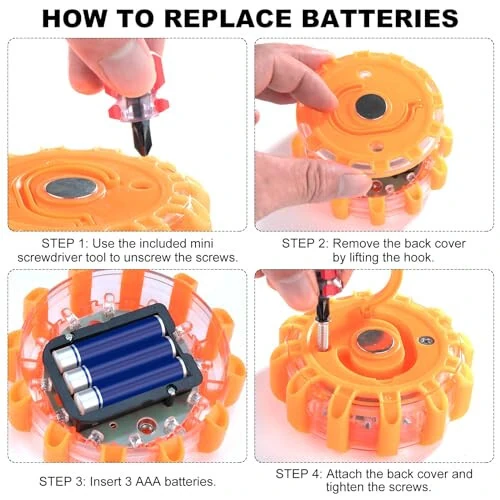 HOW TO REPLACE BATTERIES

STEP 1: Use the included mini screwdriver tool to unscrew the screws.

STEP 2: Remove the back cover by lifting the hook.

STEP 3: Insert 3 AAA batteries.

STEP 4: Attach the back cover and tighten the screws.