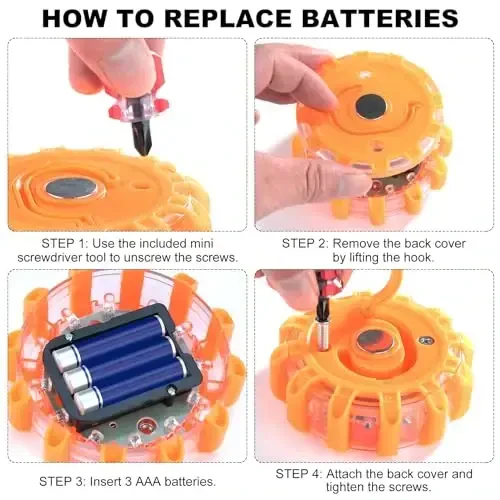 HOW TO REPLACE BATTERIES

STEP 1: Use the included mini screwdriver tool to unscrew the screws.

STEP 2: Remove the back cover by lifting the hook.

STEP 3: Insert 3 AAA batteries.

STEP 4: Attach the back cover and tighten the screws.