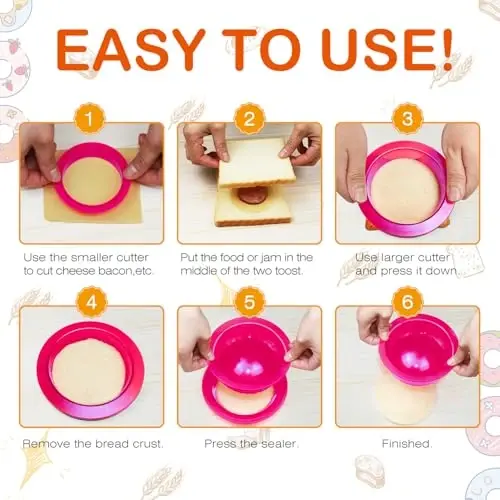 EASY TO USE!

1

Use the smaller cutter to cut cheese bacon,etc.

2

Put the food or jam in the middle of the two toost.

3

Use larger cutter and press it down.

4

Remove the bread crust.

5

Press the sealer.

6

Finished.