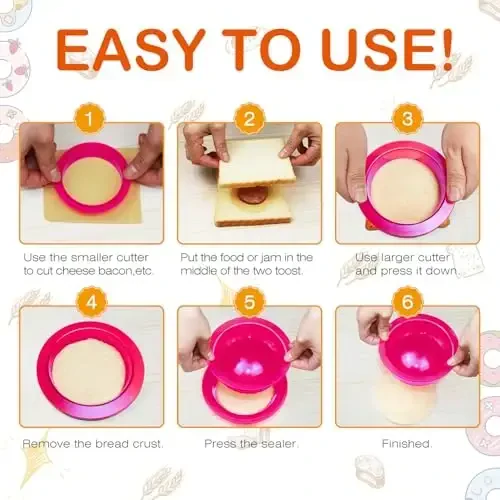 EASY TO USE!

1

Use the smaller cutter to cut cheese bacon,etc.

2

Put the food or jam in the middle of the two toost.

3

Use larger cutter and press it down.

4

Remove the bread crust.

5

Press the sealer.

6

Finished.