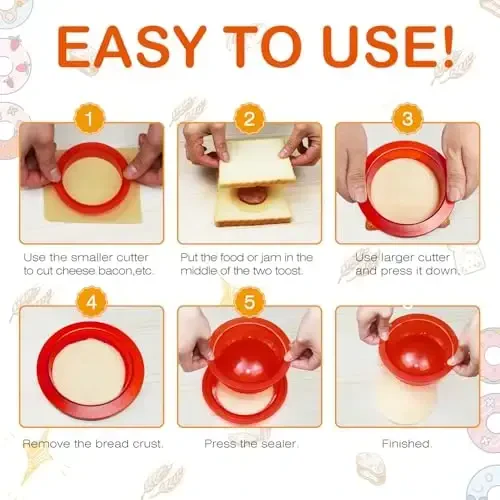 EASY TO USE!

1

Use the smaller cutter to cut cheese bacon,etc.

2

Put the food or jam in the middle of the two toost.

3

Use larger cutter and press it down.

4

Remove the bread crust.

5

Press the sealer.

Finished.