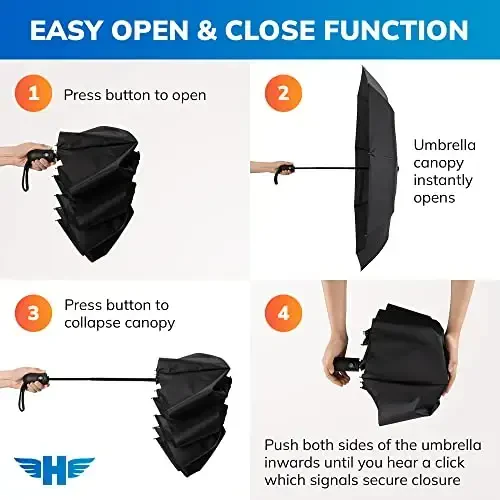 EASY OPEN & CLOSE FUNCTION

1 Press button to open

2 Umbrella canopy instantly opens

3 Press button to collapse canopy

4 Push both sides of the umbrella inwards until you hear a click which signals secure closure

H