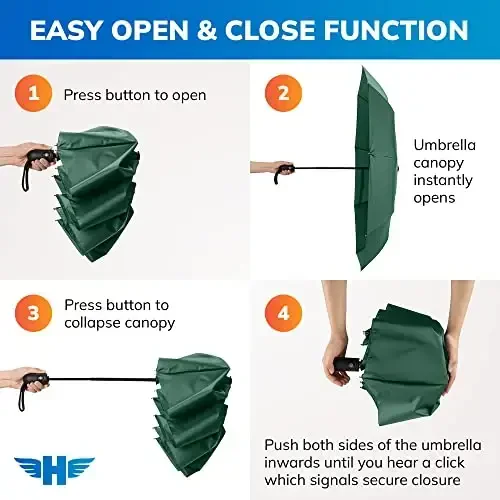 EASY OPEN & CLOSE FUNCTION

1 Press button to open

2 Umbrella canopy instantly opens

3 Press button to collapse canopy

4 Push both sides of the umbrella inwards until you hear a click which signals secure closure

H