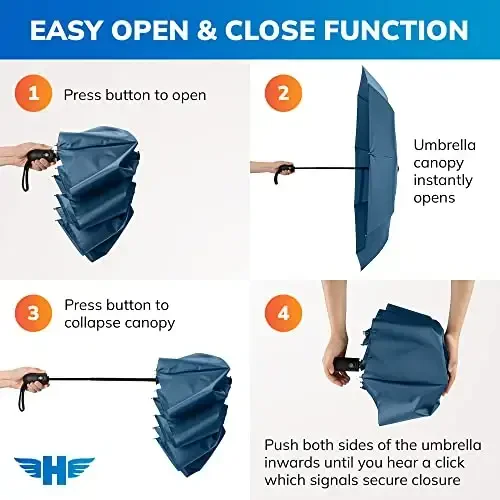 EASY OPEN & CLOSE FUNCTION

1 Press button to open

2 Umbrella canopy instantly opens

3 Press button to collapse canopy

4

Push both sides of the umbrella inwards until you hear a click which signals secure closure

H