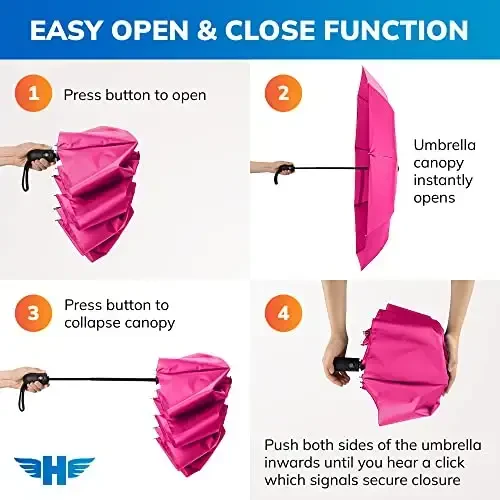 EASY OPEN & CLOSE FUNCTION

1
Press button to open

2
Umbrella canopy instantly opens

3
Press button to collapse canopy

4
Push both sides of the umbrella inwards until you hear a click which signals secure closure

H