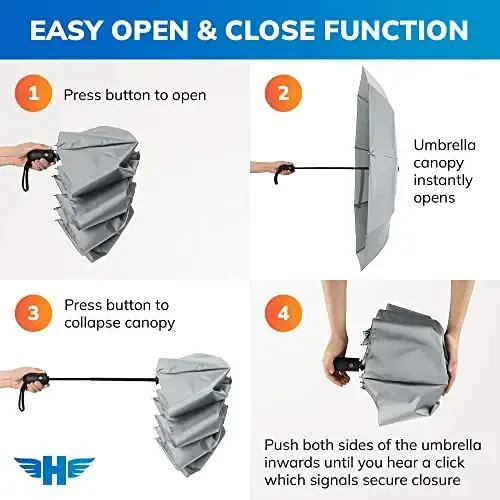 EASY OPEN & CLOSE FUNCTION

1 Press button to open

2 Umbrella canopy instantly opens

3 Press button to collapse canopy

4 Push both sides of the umbrella inwards until you hear a click which signals secure closure

H