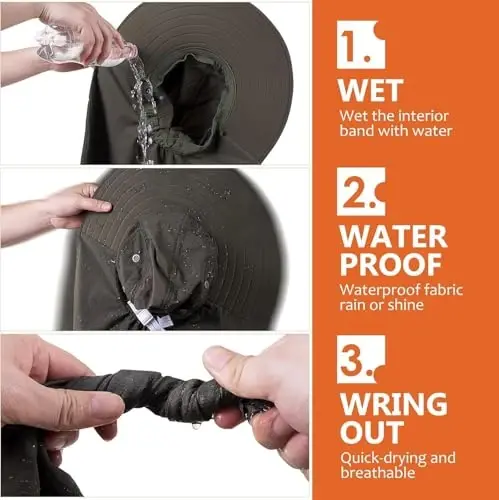 1.

WET

Wet the interior band with water

2.

WATER PROOF

Waterproof fabric rain or shine

3.

WRING OUT

Quick-drying and breathable