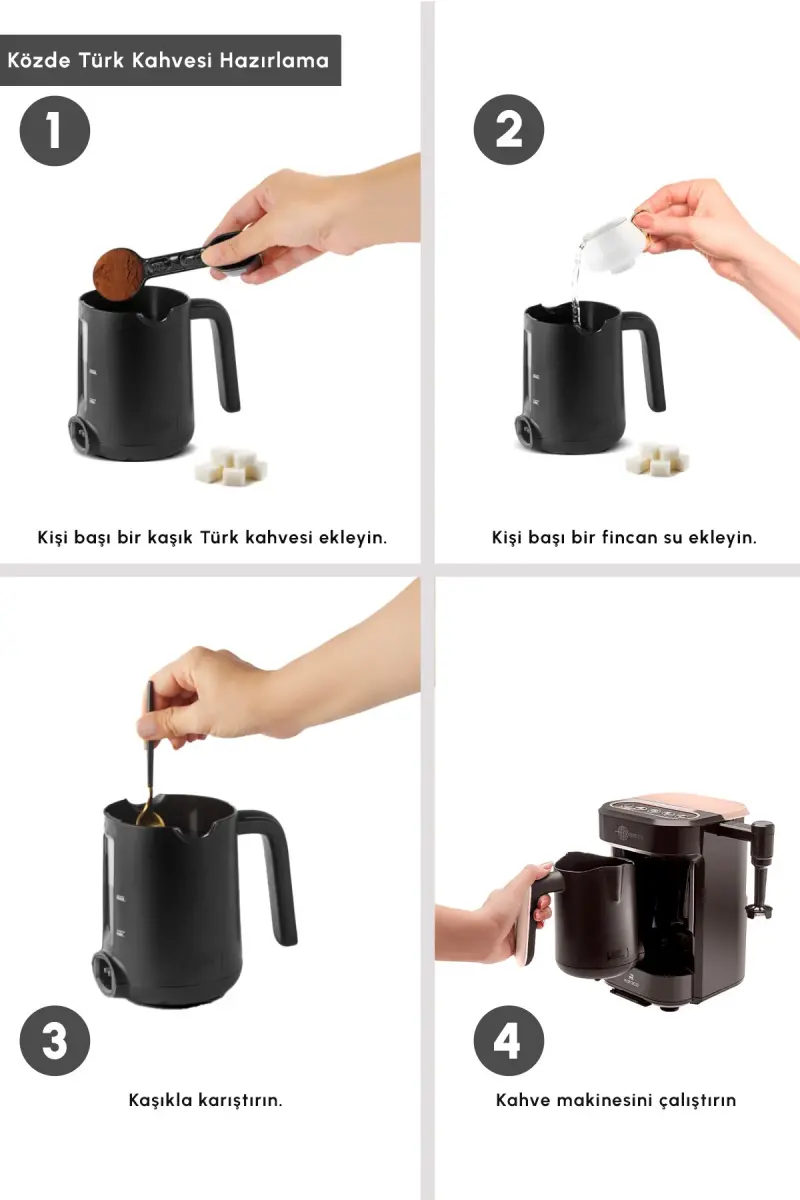 Közde Türk Kahvesi Hazırlama

1

Kişi başı bir kaşık Türk kahvesi ekleyin.

2

Kişi başı bir fincan su ekleyin.

3

Kaşıkla karıştırın.

4

Kahve makinesini çalıştırın