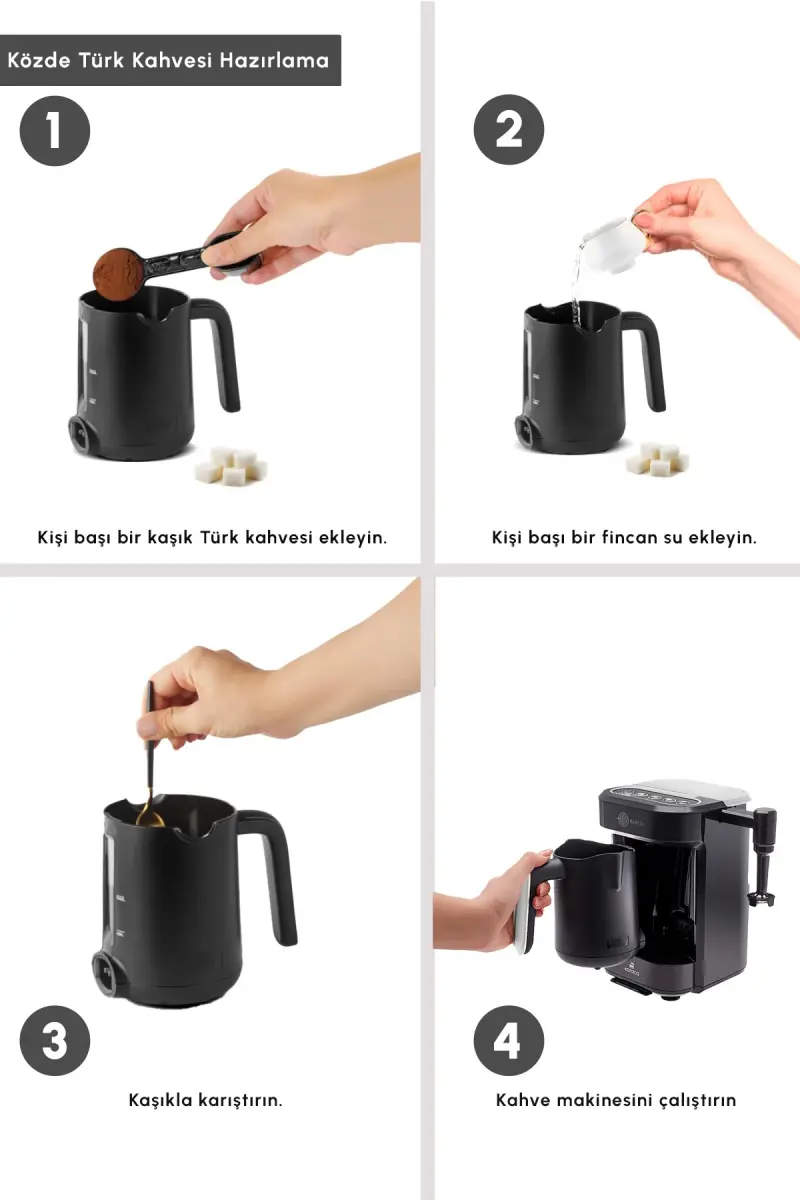 Közde Türk Kahvesi Hazırlama

1

Kişi başı bir kaşık Türk kahvesi ekleyin.

2

Kişi başı bir fincan su ekleyin.

3

Kaşıkla karıştırın.

4

Kahve makinesini çalıştırın