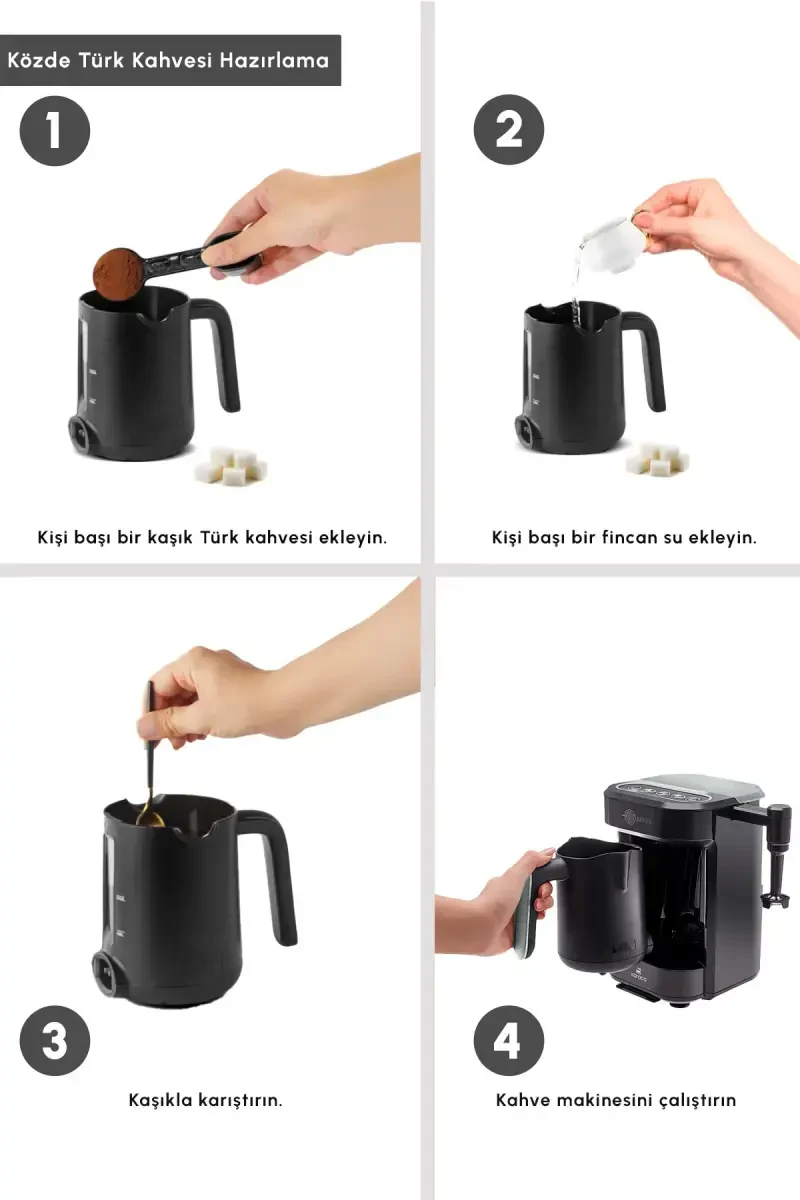 Közde Türk Kahvesi Hazırlama

1

Kişi başı bir kaşık Türk kahvesi ekleyin.

2

Kişi başı bir fincan su ekleyin.

3

Kaşıkla karıştırın.

4

Kahve makinesini çalıştırın