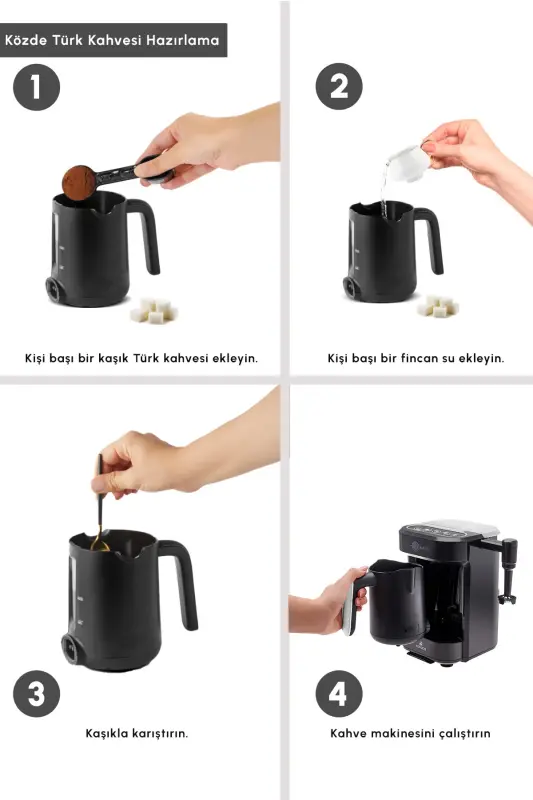 Közde Türk Kahvesi Hazırlama

1

Kişi başı bir kaşık Türk kahvesi ekleyin.

2

Kişi başı bir fincan su ekleyin.

3

Kaşıkla karıştırın.

4

Kahve makinesini çalıştırın