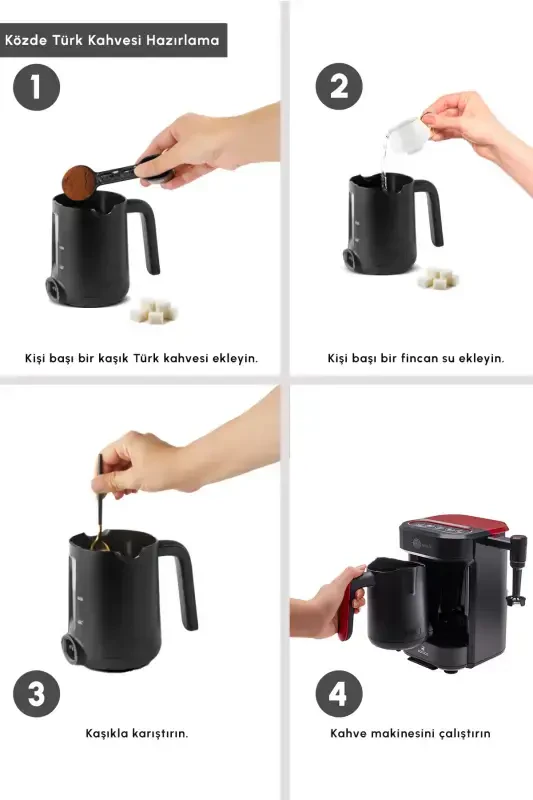 Közde Türk Kahvesi Hazırlama

1

Kişi başı bir kaşık Türk kahvesi ekleyin.

2

Kişi başı bir fincan su ekleyin.

3

Kaşıkla karıştırın.

4

Kahve makinesini çalıştırın