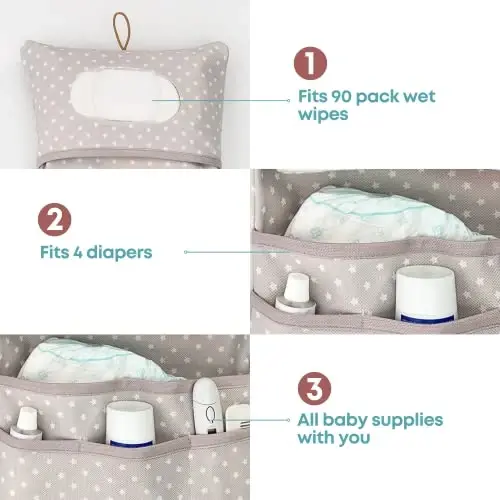 1
Fits 90 pack wet wipes

2
Fits 4 diapers

3
All baby supplies with you