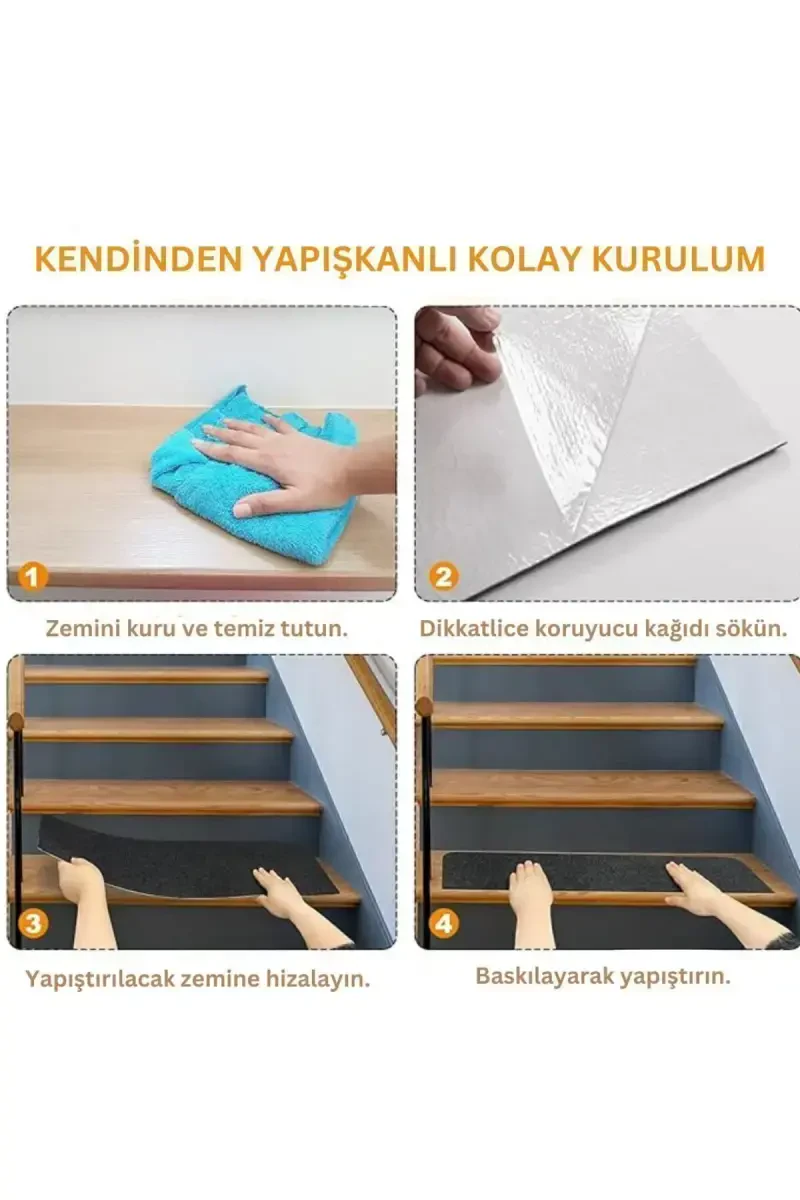 KENDİNDEN YAPIŞKANLI KOLAY KURULUM

1

Zemini kuru ve temiz tutun.

2

Dikkatlice koruyucu kağıdı sökün.

3

Yapıştırılacak zemine hizalayın.

4

Baskılayarak yapıştırın.