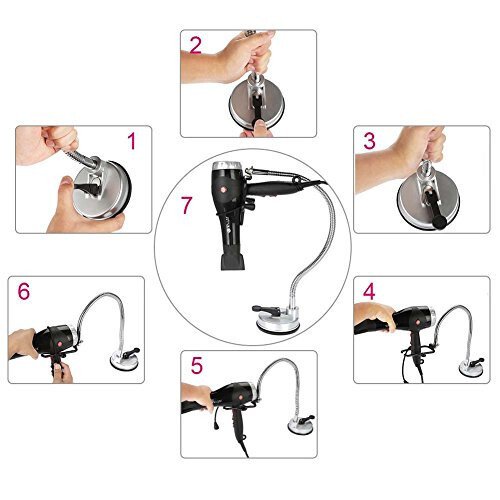 2

1

3

7

6

4

5