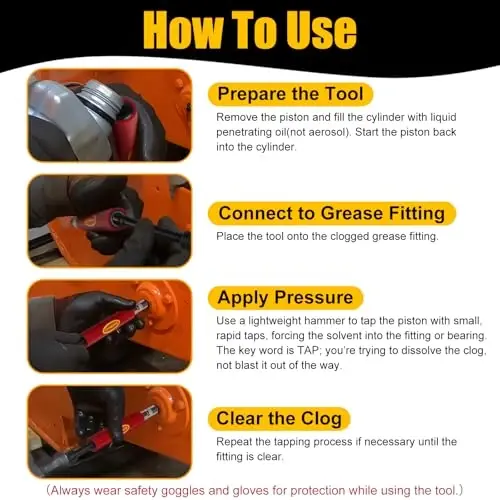 How To Use

Prepare the Tool

Remove the piston and fill the cylinder with liquid penetrating oil(not aerosol). Start the piston back into the cylinder.

Connect to Grease Fitting

Place the tool onto the clogged grease fitting.

Apply Pressure

Use a lightweight hammer to tap the piston with small, rapid taps, forcing the solvent into the fitting or bearing. The key word is TAP; you're trying to dissolve the clog, not blast it out of the way.

Clear the Clog

Repeat the tapping process if necessary until the fitting is clear.

(Always wear safety goggles and gloves for protection while using the tool.)