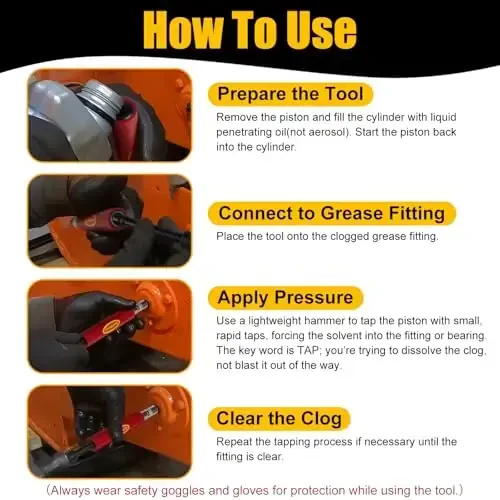 How To Use

Prepare the Tool

Remove the piston and fill the cylinder with liquid penetrating oil(not aerosol). Start the piston back into the cylinder.

Connect to Grease Fitting

Place the tool onto the clogged grease fitting.

Apply Pressure

Use a lightweight hammer to tap the piston with small, rapid taps, forcing the solvent into the fitting or bearing. The key word is TAP; you're trying to dissolve the clog, not blast it out of the way.

Clear the Clog

Repeat the tapping process if necessary until the fitting is clear.

(Always wear safety goggles and gloves for protection while using the tool.)