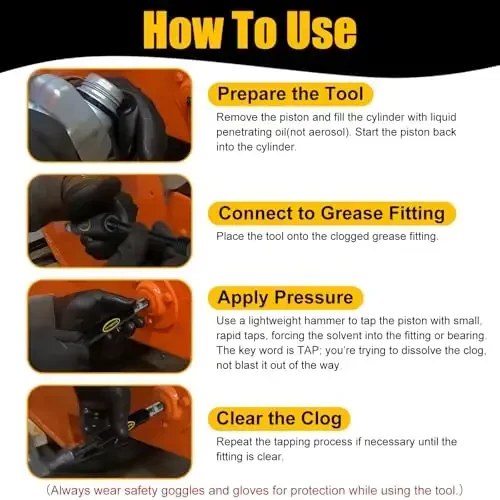 How To Use

Prepare the Tool

Remove the piston and fill the cylinder with liquid penetrating oil(not aerosol). Start the piston back into the cylinder.

Connect to Grease Fitting

Place the tool onto the clogged grease fitting.

Apply Pressure

Use a lightweight hammer to tap the piston with small, rapid taps, forcing the solvent into the fitting or bearing. The key word is TAP; you're trying to dissolve the clog, not blast it out of the way.

Clear the Clog

Repeat the tapping process if necessary until the fitting is clear.

(Always wear safety goggles and gloves for protection while using the tool.)