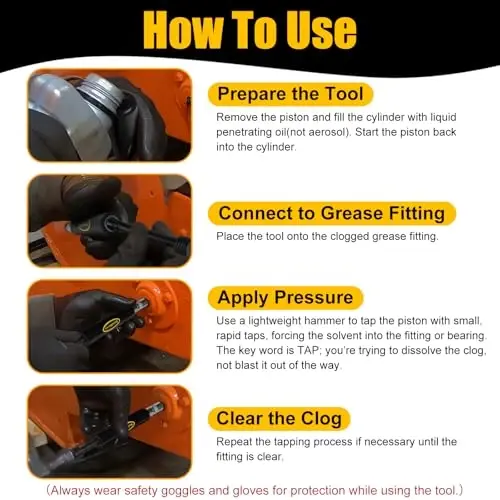 How To Use

Prepare the Tool

Remove the piston and fill the cylinder with liquid penetrating oil(not aerosol). Start the piston back into the cylinder.

Connect to Grease Fitting

Place the tool onto the clogged grease fitting.

Apply Pressure

Use a lightweight hammer to tap the piston with small, rapid taps, forcing the solvent into the fitting or bearing. The key word is TAP; you're trying to dissolve the clog, not blast it out of the way.

Clear the Clog

Repeat the tapping process if necessary until the fitting is clear.

(Always wear safety goggles and gloves for protection while using the tool.)