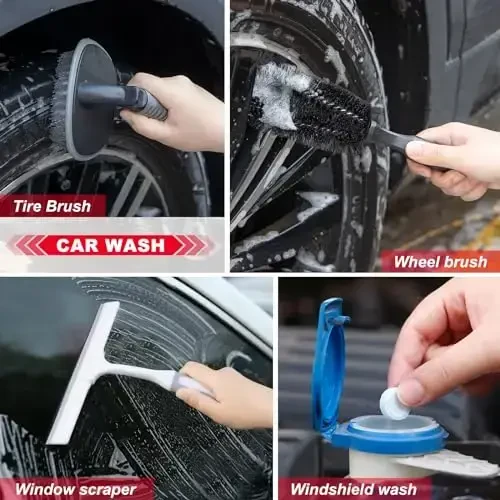 Tire Brush

CAR WASH

Wheel brush

Window scraper

Windshield wash