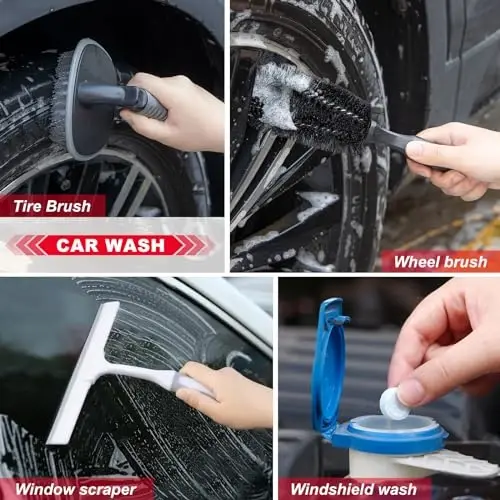 Tire Brush

CAR WASH

Wheel brush

Window scraper

Windshield wash