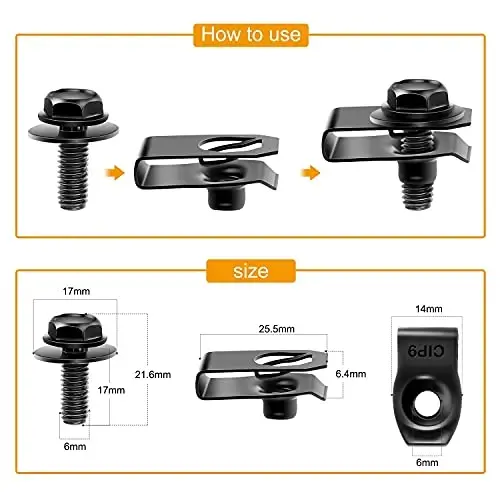 How to use

size

17mm

21.6mm

17mm

6mm

25.5mm

6.4mm

14mm

CIP9

6mm