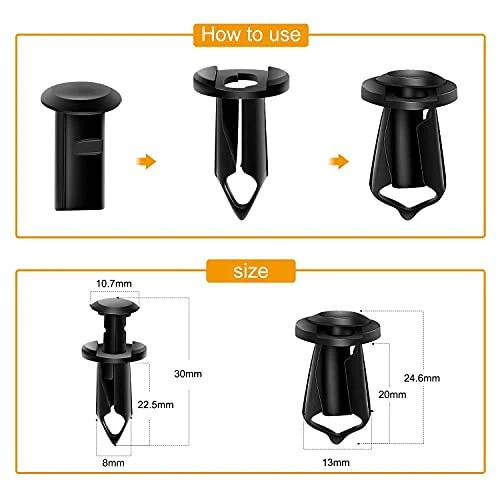 How to use

size

10.7mm

30mm

22.5mm

8mm

24.6mm

20mm

13mm