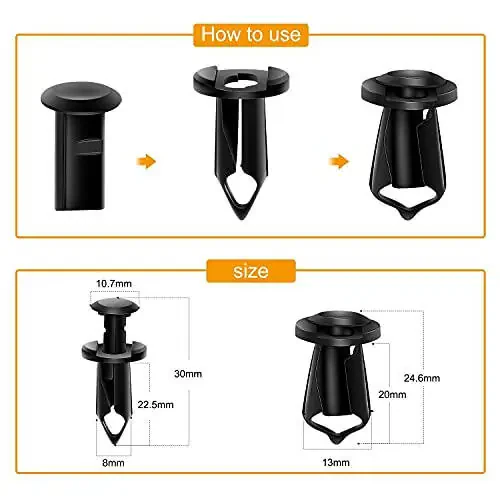 How to use

size

10.7mm

30mm

22.5mm

8mm

24.6mm

20mm

13mm