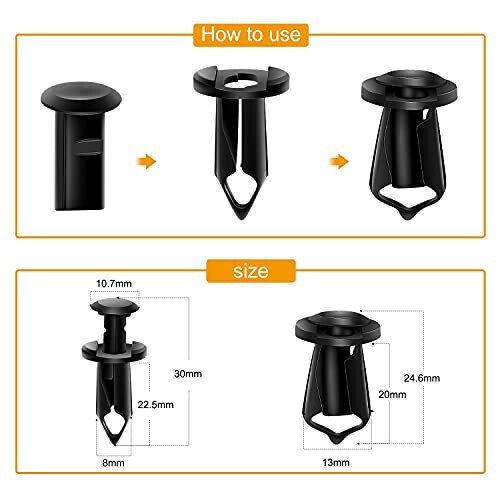 How to use

size

10.7mm

30mm

22.5mm

8mm

24.6mm

20mm

13mm