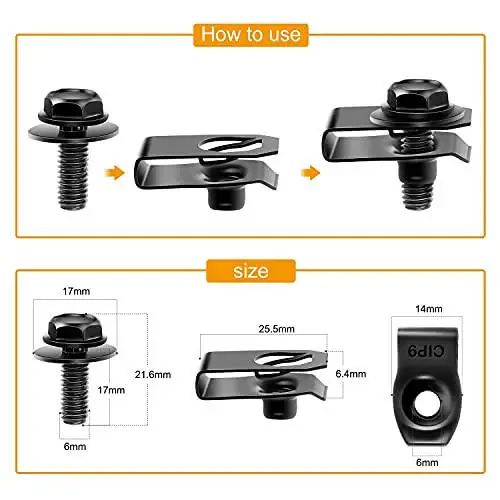 How to use

size

17mm

21.6mm

17mm

6mm

25.5mm

6.4mm

14mm

CIP9

6mm