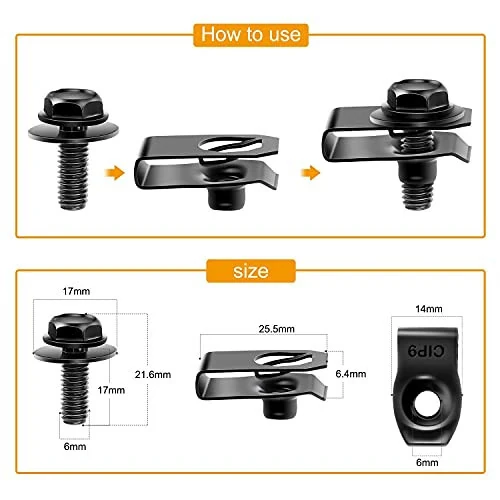 How to use

size

17mm

21.6mm

17mm

6mm

25.5mm

6.4mm

14mm

CIP9

6mm