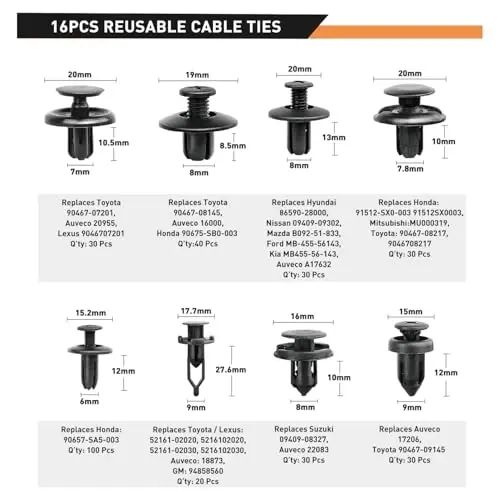 16PCS REUSABLE CABLE TIES

20mm
10.5mm
7mm

19mm
8.5mm
8mm

20mm
13mm
8mm

20mm
10mm
7.8mm

Replaces Toyota 90467-07201, Auveco 20955, Lexus 9046707201 Q'ty: 30 Pcs

Replaces Toyota 90467-08145, Auveco 16000, Honda 90675-SB0-003 Q'ty:40 Pcs

Replaces Hyundai 86590-28000, Nissan 09409-09302, Mazda B092-51-833, Ford MB-455-56143, Kia MB455-56-143, Auveco A17632 Q'ty: 30 Pcs

Replaces Honda: 91512-SX0-003 91512SX0003, Mitsubishi:MU000319, Toyota: 90467-08217, 9046708217 Q'ty: 30 Pcs

15.2mm
12mm
6mm

17.7mm
27.6mm
9mm

16mm
10mm
8mm

15mm
12mm
9mm

Replaces Honda: 90657-SA5-003 Q'ty: 100 Pcs

Replaces Toyota / Lexus: 52161-02020, 5216102020, 52161-02030, 5216102030, Auveco: 18873, GM: 94858560 Q'ty: 20 Pcs

Replaces Suzuki 09409-08327, Auveco 22083 Q'ty: 30 Pcs

Replaces Auveco 17206, Toyota 90467-09145 Q'ty: 30 Pcs