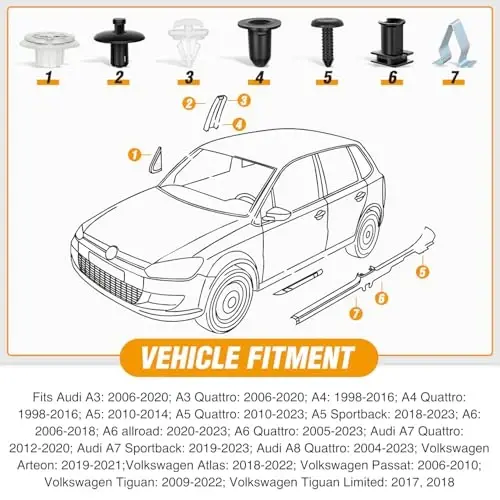 1
2
3
4
5
6
7

2
3
4
1
5
6
7

VEHICLE FITMENT

Fits Audi A3: 2006-2020; A3 Quattro: 2006-2020; A4: 1998-2016; A4 Quattro: 1998-2016; A5: 2010-2014; A5 Quattro: 2010-2023; A5 Sportback: 2018-2023; A6: 2006-2018; A6 allroad: 2020-2023; A6 Quattro: 2005-2023; Audi A7 Quattro: 2012-2020; Audi A7 Sportback: 2019-2023; Audi A8 Quattro: 2004-2023; Volkswagen Arteon: 2019-2021;Volkswagen Atlas: 2018-2022; Volkswagen Passat: 2006-2010; Volkswagen Tiguan: 2009-2022; Volkswagen Tiguan Limited: 2017, 2018