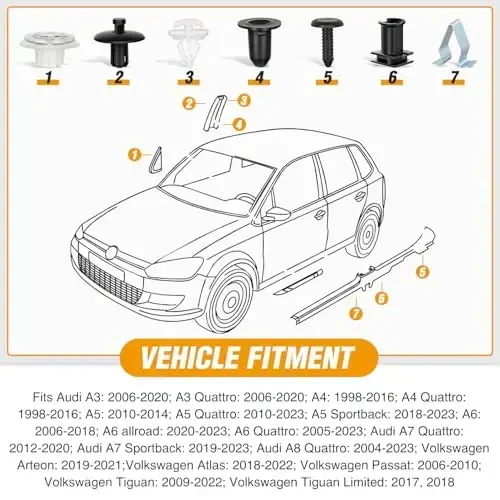 1 2 3 4 5 6 7

2 3

4

1

5

6

7

VEHICLE FITMENT

Fits Audi A3: 2006-2020; A3 Quattro: 2006-2020; A4: 1998-2016; A4 Quattro: 1998-2016; A5: 2010-2014; A5 Quattro: 2010-2023; A5 Sportback: 2018-2023; A6: 2006-2018; A6 allroad: 2020-2023; A6 Quattro: 2005-2023; Audi A7 Quattro: 2012-2020; Audi A7 Sportback: 2019-2023; Audi A8 Quattro: 2004-2023; Volkswagen Arteon: 2019-2021;Volkswagen Atlas: 2018-2022; Volkswagen Passat: 2006-2010; Volkswagen Tiguan: 2009-2022; Volkswagen Tiguan Limited: 2017, 2018