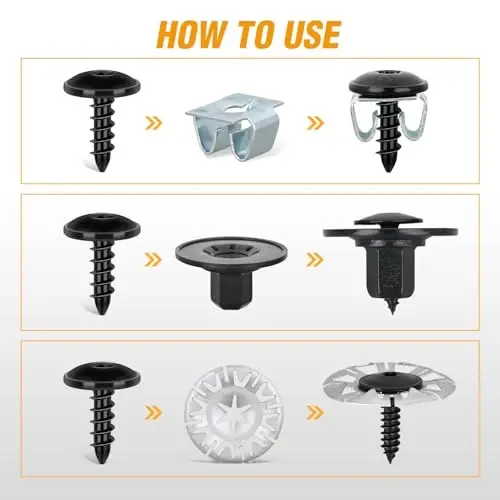 HOW TO USE