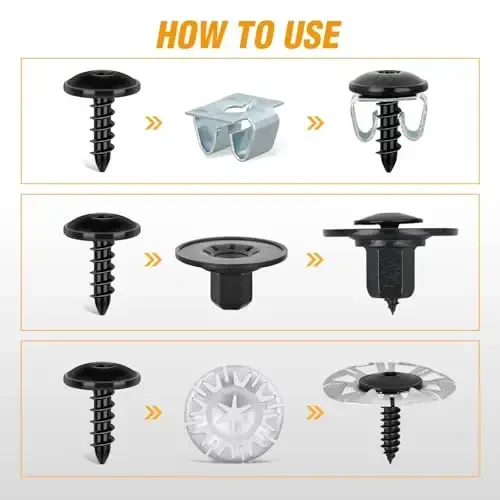 HOW TO USE