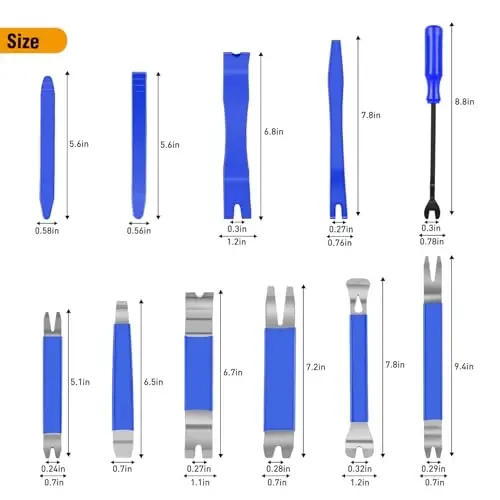 Size

5.6in
0.58in

5.6in
0.56in

6.8in
0.3in
1.2in

7.8in
0.27in
0.76in

8.8in
0.3in
0.78in

5.1in
0.24in
0.7in

6.5in
0.7in

6.7in
0.27in
1.1in

7.2in
0.28in
0.7in

7.8in
0.32in
1.2in

9.4in
0.29in
0.7in