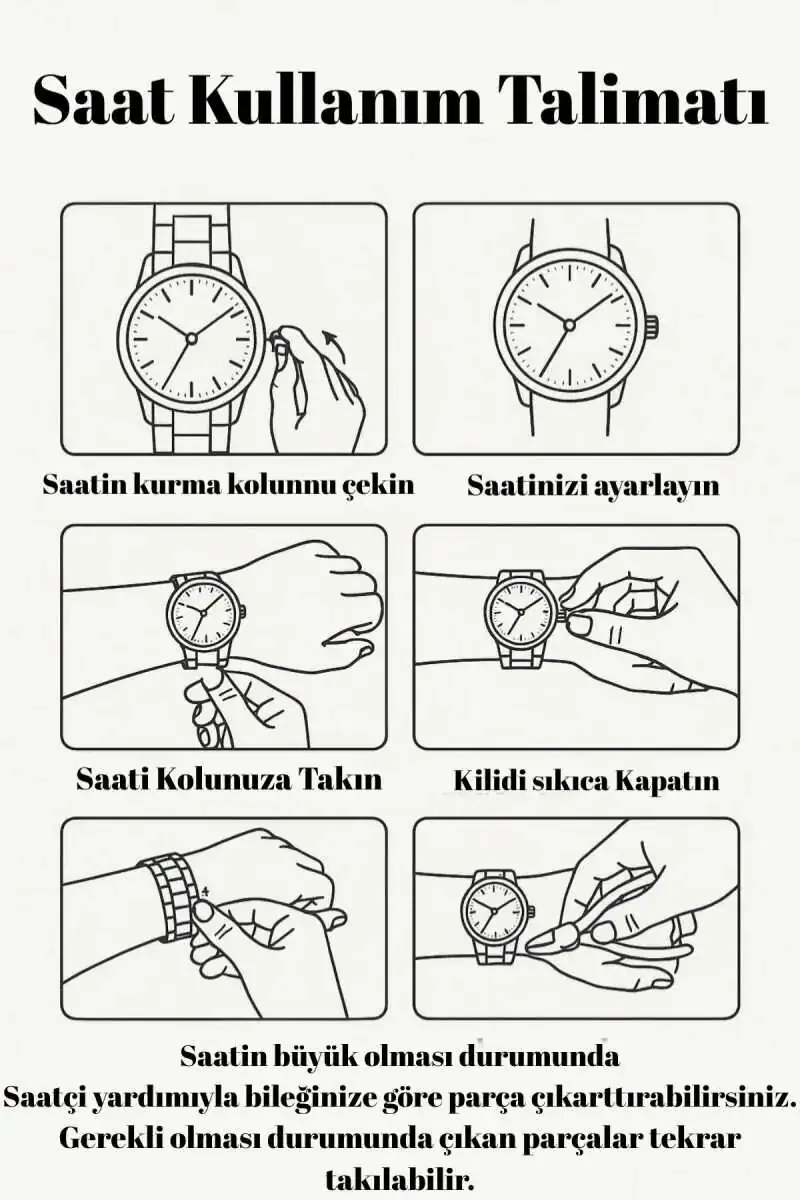 Saat Kullanım Talimatı

Saatin kurma kolunnu çekin

Saatinizi ayarlayın

Saati Kolunuza Takın

Kilidi sıkıca Kapatın

Saatin büyük olması durumunda
Saatçi yardımıyla bileğinize göre parça çıkarttırabilirsiniz.
Gerekli olması durumunda çıkan parçalar tekrar takılabilir.