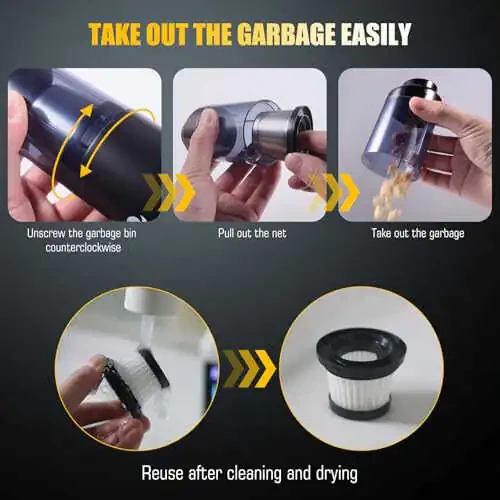 TAKE OUT THE GARBAGE EASILY

Unscrew the garbage bin counterclockwise

Pull out the net

Take out the garbage

Reuse after cleaning and drying