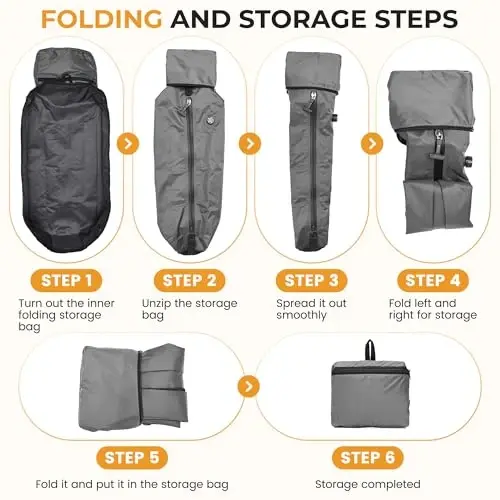 FOLDING AND STORAGE STEPS

STEP 1
Turn out the inner folding storage bag

STEP 2
Unzip the storage bag

STEP 3
Spread it out smoothly

STEP 4
Fold left and right for storage

STEP 5
Fold it and put it in the storage bag

STEP 6
Storage completed