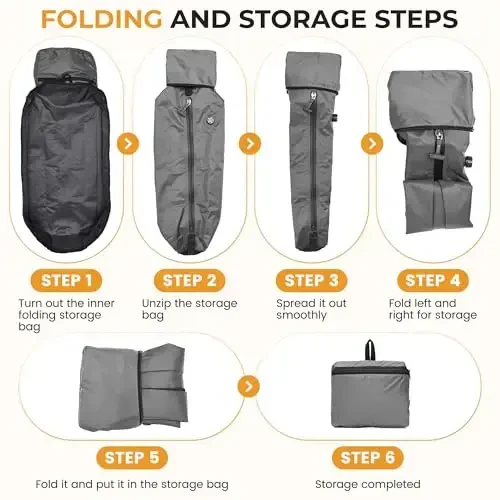 FOLDING AND STORAGE STEPS

STEP 1
Turn out the inner folding storage bag

STEP 2
Unzip the storage bag

STEP 3
Spread it out smoothly

STEP 4
Fold left and right for storage

STEP 5
Fold it and put it in the storage bag

STEP 6
Storage completed