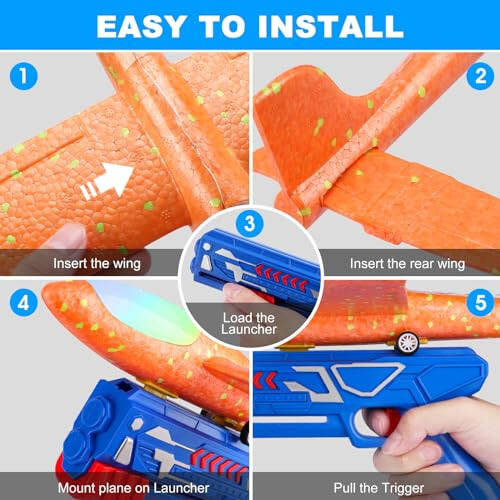 EASY TO INSTALL

1

Insert the wing

2

Insert the rear wing

3

Load the Launcher

4

Mount plane on Launcher

5

Pull the Trigger