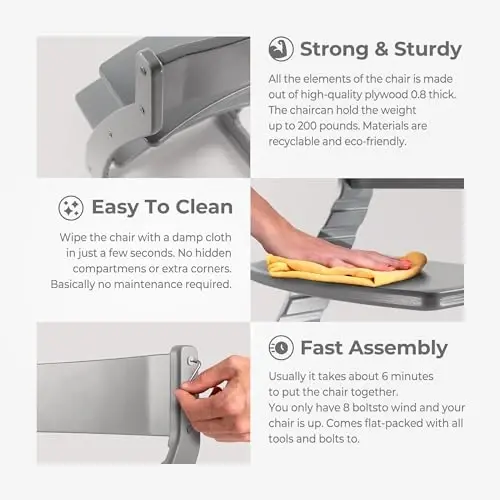 Strong & Sturdy

All the elements of the chair is made out of high-quality plywood 0.8 thick. The chaircan hold the weight up to 200 pounds. Materials are recyclable and eco-friendly.

Easy To Clean

Wipe the chair with a damp cloth in just a few seconds. No hidden compartmens or extra corners. Basically no maintenance required.

Fast Assembly

Usually it takes about 6 minutes to put the chair together. You only have 8 boltsto wind and your chair is up. Comes flat-packed with all tools and bolts to.