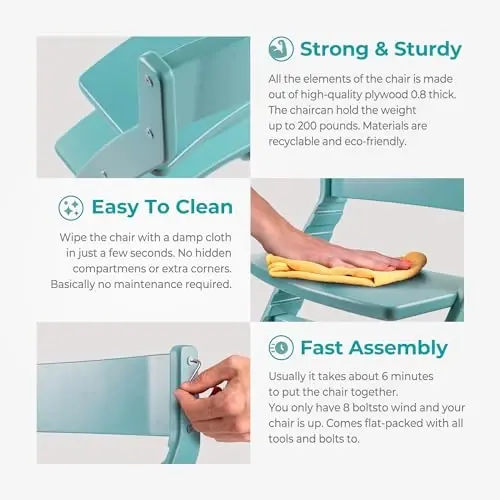 Strong & Sturdy

All the elements of the chair is made out of high-quality plywood 0.8 thick. The chaircan hold the weight up to 200 pounds. Materials are recyclable and eco-friendly.

Easy To Clean

Wipe the chair with a damp cloth in just a few seconds. No hidden compartmens or extra corners. Basically no maintenance required.

Fast Assembly

Usually it takes about 6 minutes to put the chair together. You only have 8 boltsto wind and your chair is up. Comes flat-packed with all tools and bolts to.