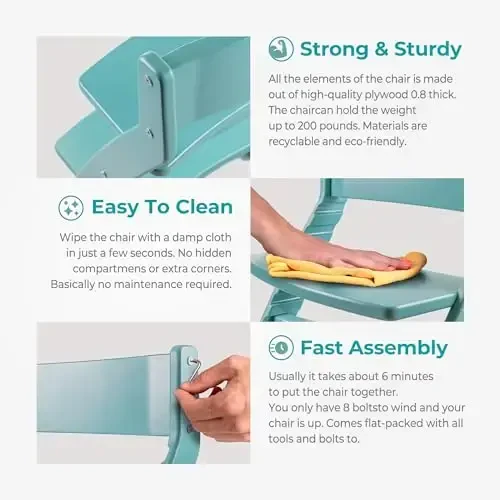 Strong & Sturdy

All the elements of the chair is made out of high-quality plywood 0.8 thick. The chaircan hold the weight up to 200 pounds. Materials are recyclable and eco-friendly.

Easy To Clean

Wipe the chair with a damp cloth in just a few seconds. No hidden compartmens or extra corners. Basically no maintenance required.

Fast Assembly

Usually it takes about 6 minutes to put the chair together. You only have 8 boltsto wind and your chair is up. Comes flat-packed with all tools and bolts to.