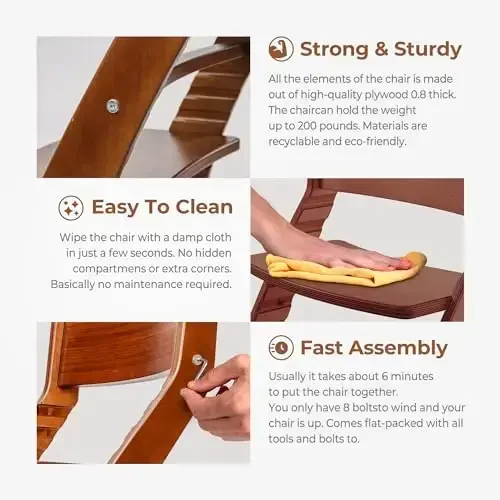 Strong & Sturdy

All the elements of the chair is made out of high-quality plywood 0.8 thick. The chaircan hold the weight up to 200 pounds. Materials are recyclable and eco-friendly.

Easy To Clean

Wipe the chair with a damp cloth in just a few seconds. No hidden compartmens or extra corners. Basically no maintenance required.

Fast Assembly

Usually it takes about 6 minutes to put the chair together. You only have 8 boltsto wind and your chair is up. Comes flat-packed with all tools and bolts to.