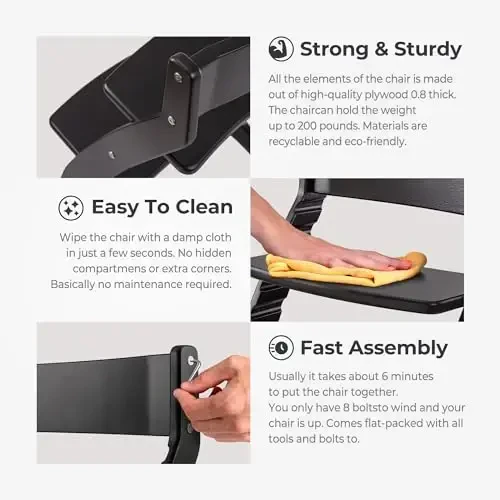 Strong & Sturdy

All the elements of the chair is made out of high-quality plywood 0.8 thick. The chaircan hold the weight up to 200 pounds. Materials are recyclable and eco-friendly.

Easy To Clean

Wipe the chair with a damp cloth in just a few seconds. No hidden compartmens or extra corners. Basically no maintenance required.

Fast Assembly

Usually it takes about 6 minutes to put the chair together. You only have 8 boltsto wind and your chair is up. Comes flat-packed with all tools and bolts to.