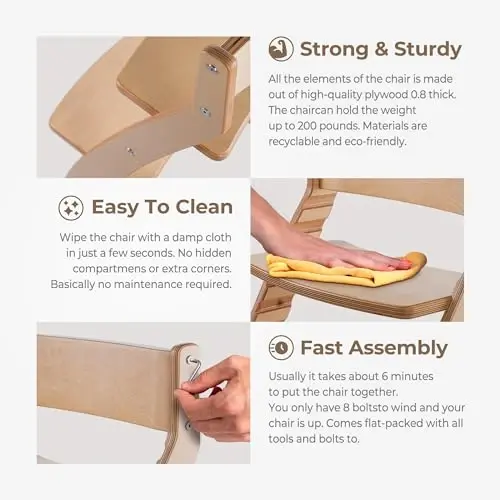 Strong & Sturdy

All the elements of the chair is made out of high-quality plywood 0.8 thick. The chaircan hold the weight up to 200 pounds. Materials are recyclable and eco-friendly.

Easy To Clean

Wipe the chair with a damp cloth in just a few seconds. No hidden compartmens or extra corners. Basically no maintenance required.

Fast Assembly

Usually it takes about 6 minutes to put the chair together. You only have 8 boltsto wind and your chair is up. Comes flat-packed with all tools and bolts to.