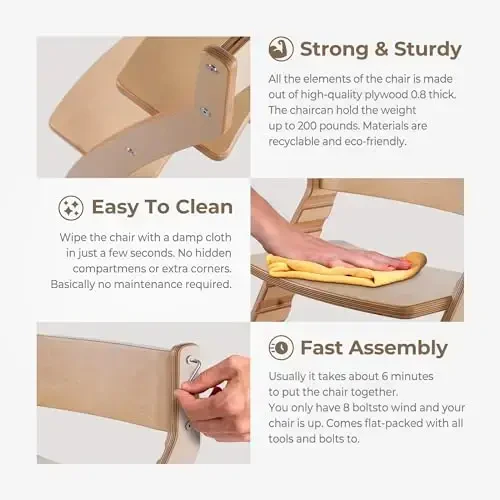 Strong & Sturdy

All the elements of the chair is made out of high-quality plywood 0.8 thick. The chaircan hold the weight up to 200 pounds. Materials are recyclable and eco-friendly.

Easy To Clean

Wipe the chair with a damp cloth in just a few seconds. No hidden compartmens or extra corners. Basically no maintenance required.

Fast Assembly

Usually it takes about 6 minutes to put the chair together.
You only have 8 boltsto wind and your chair is up. Comes flat-packed with all tools and bolts to.